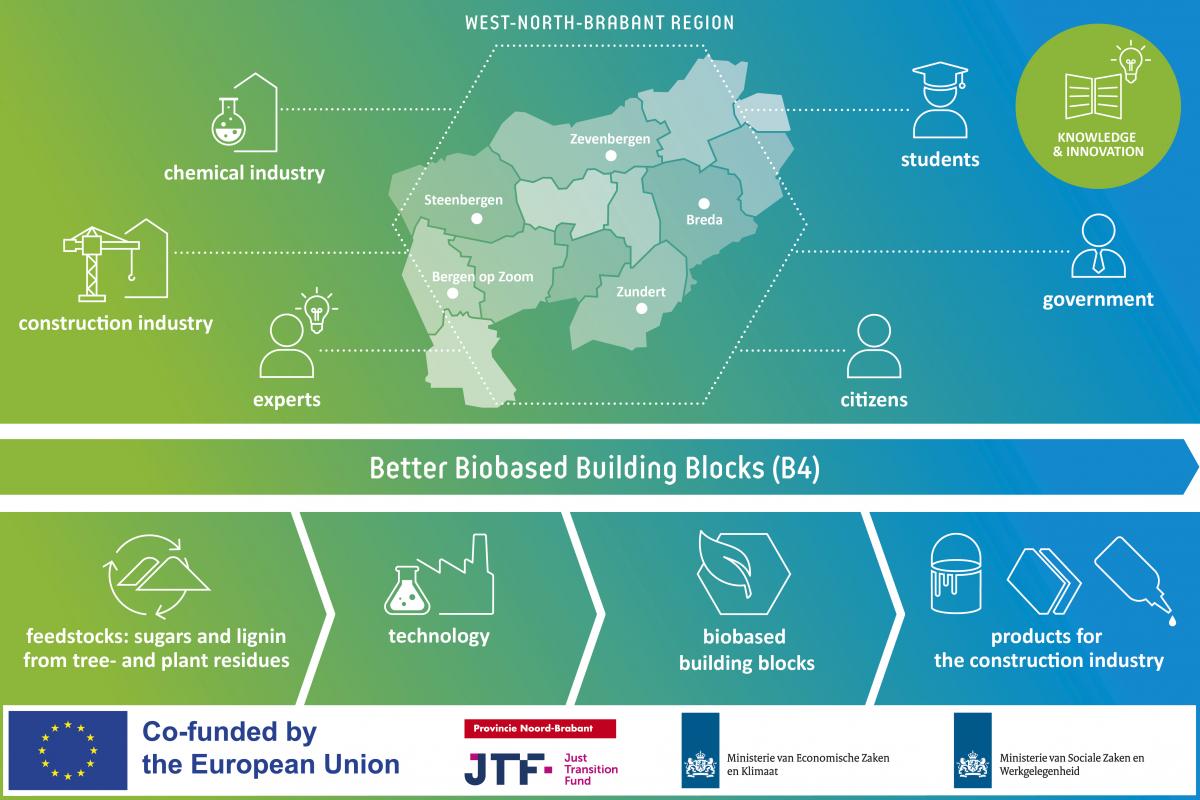 WEST-NORTH-BRABANT REGION

chemical industry

construction industry

experts

Zevenbergen

Steenbergen

Breda

Bergen op Zoom

Zundert

students

KNOWLEDGE & INNOVATION

government

citizens

Better Biobased Building Blocks (B4)

feedstocks: sugars and lignin from tree- and plant residues

technology

biobased building blocks

products for the construction industry

Co-funded by the European Union

Provincie Noord-Brabant

JTF Just Transition Fund

Ministerie van Economische Zaken en Klimaat

Ministerie van Sociale Zaken en Werkgelegenheid